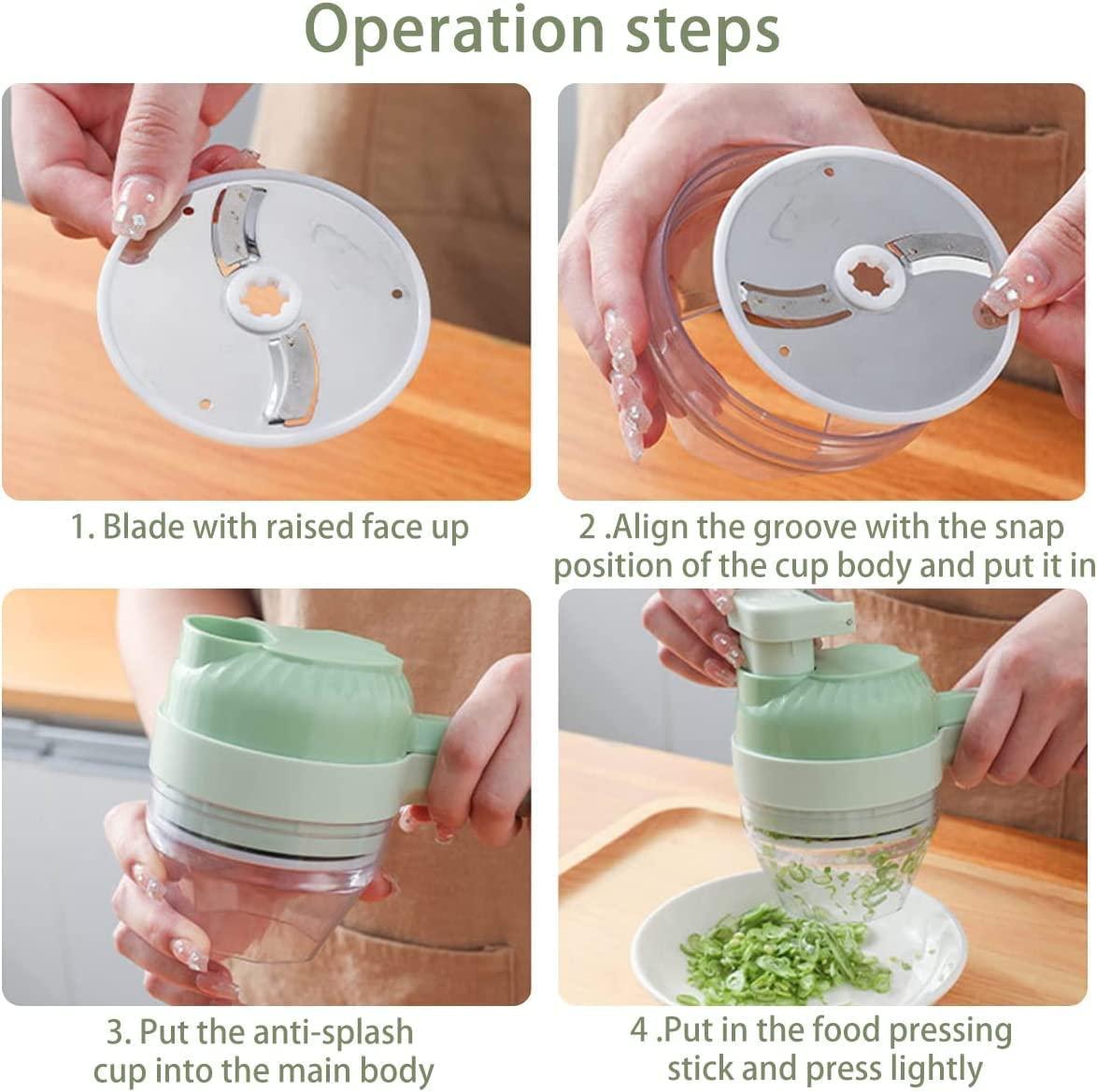 Operation steps

1. Blade with raised face up

2 .Align the groove with the snap position of the cup body and put it in

3. Put the anti-splash cup into the main body

4 .Put in the food pressing stick and press lightly